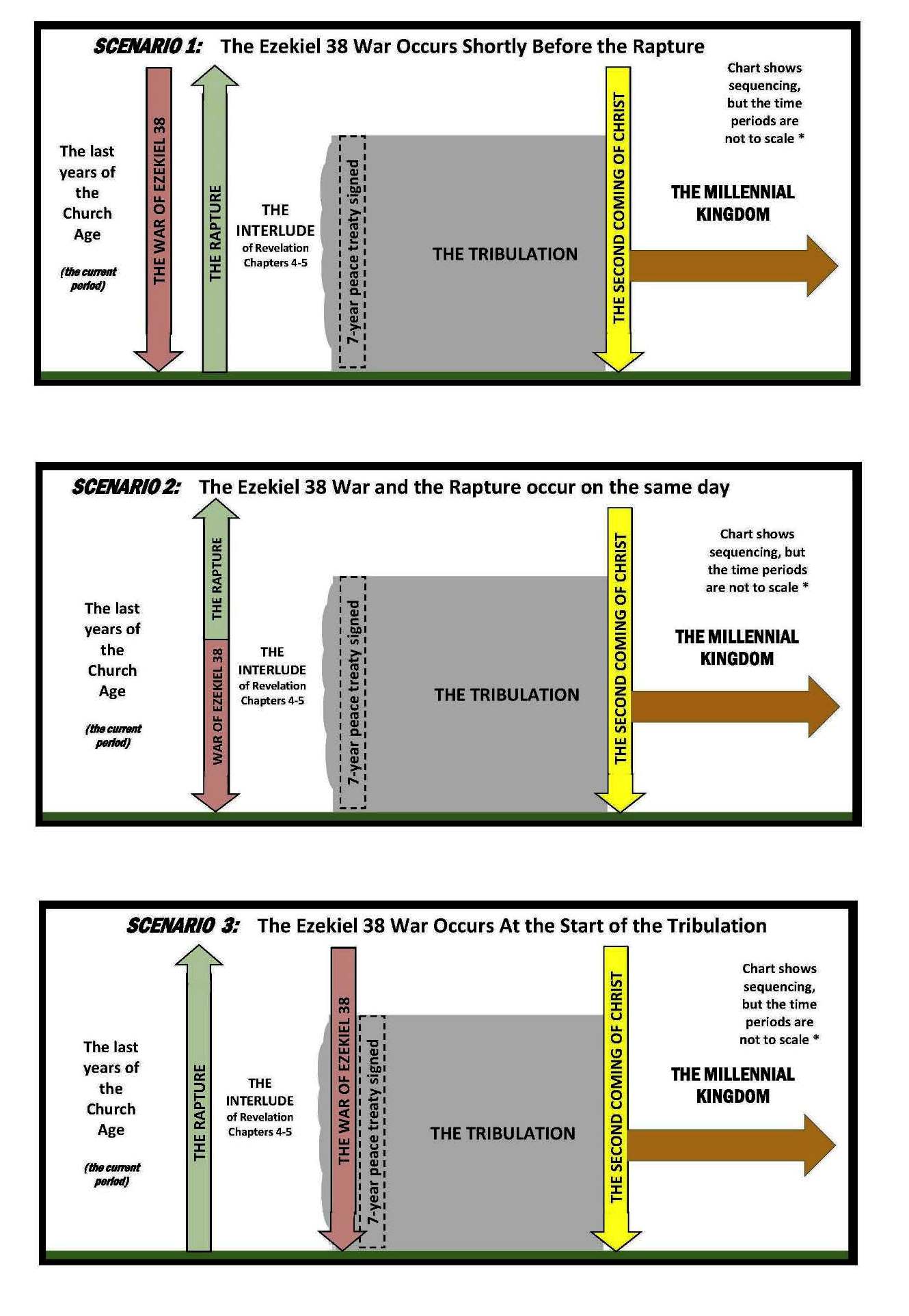 SCENARIO 1: The Ezekiel 38 War Occurs Shortly Before the Rapture

The last years of the Church Age

(the current period)

THE WAR OF EZEKIEL 38

THE RAPTURE

THE INTERLUDE of Revelation Chapters 4-5

7-year peace treaty signed

THE TRIBULATION

THE SECOND COMING OF CHRIST

Chart shows sequencing, but the time periods are not to scale *

THE MILLENNIAL KINGDOM

SCENARIO 2: The Ezekiel 38 War and the Rapture occur on the same day

The last years of the Church Age

(the current period)

THE RAPTURE

WAR OF EZEKIEL 38

THE INTERLUDE of Revelation Chapters 4-5

7-year peace treaty signed

THE TRIBULATION

THE SECOND COMING OF CHRIST

Chart shows sequencing, but the time periods are not to scale *

THE MILLENNIAL KINGDOM

SCENARIO 3: The Ezekiel 38 War Occurs At the Start of the Tribulation

The last years of the Church Age

(the current period)

THE RAPTURE

THE INTERLUDE of Revelation Chapters 4-5

THE WAR OF EZEKIEL 38

7-year peace treaty signed

THE TRIBULATION

THE SECOND COMING OF CHRIST

Chart shows sequencing, but the time periods are not to scale *

THE MILLENNIAL KINGDOM